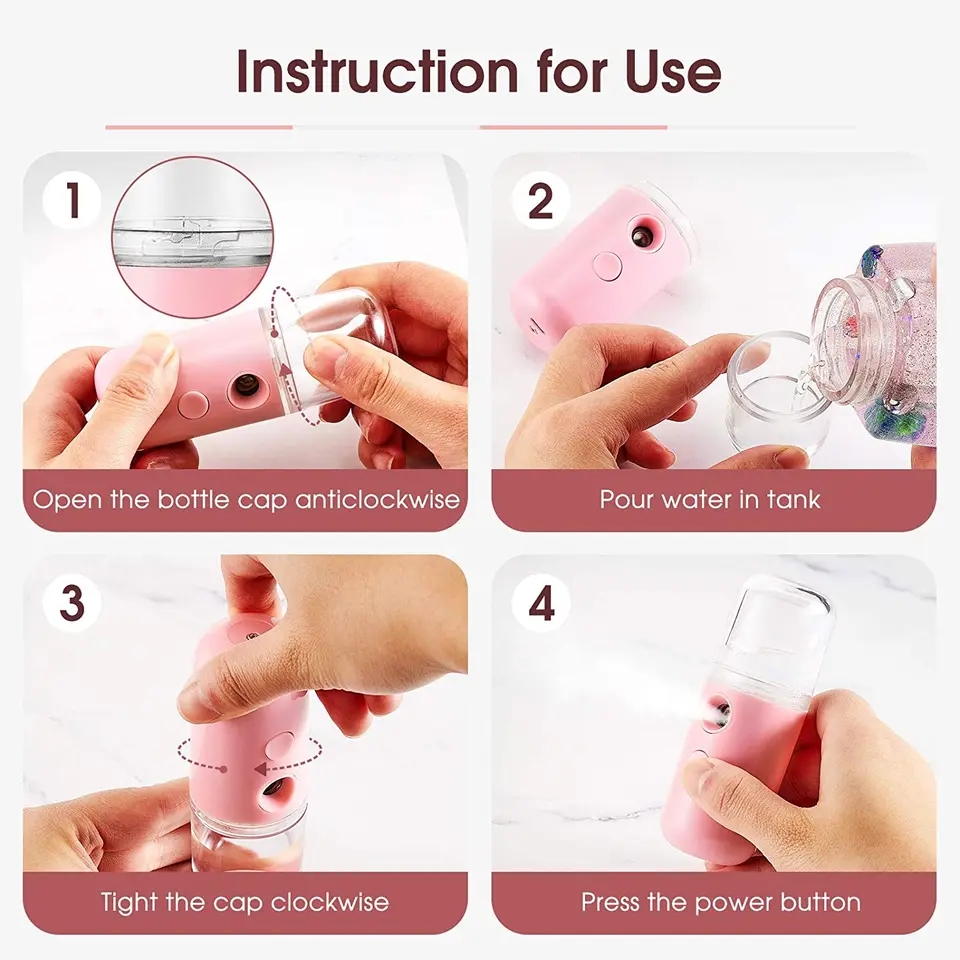 Instruction for Use

1

Open the bottle cap anticlockwise

2

Pour water in tank

3

Tight the cap clockwise

4

Press the power button